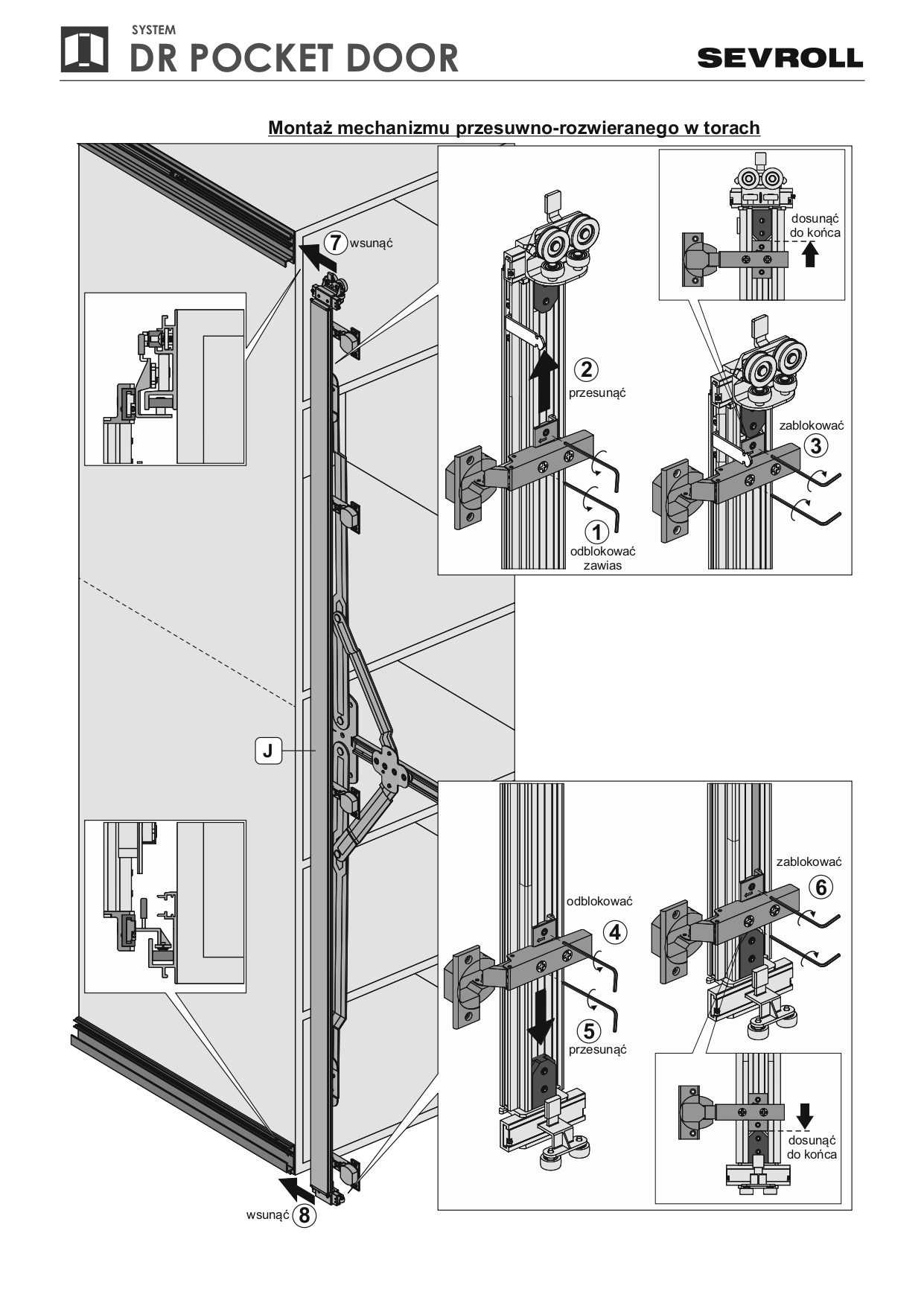 SYSTEM
DR POCKET DOOR

SEVROLL

Montaż mechanizmu przesuwno-rozwieranego w torach

7 wsunąć

dosunąć do końca

2 przesunąć

zablokować 3

1 odblokować zawias

J

zablokować 6

odblokować 4

5 przesunąć

dosunąć do końca

wsunąć 8