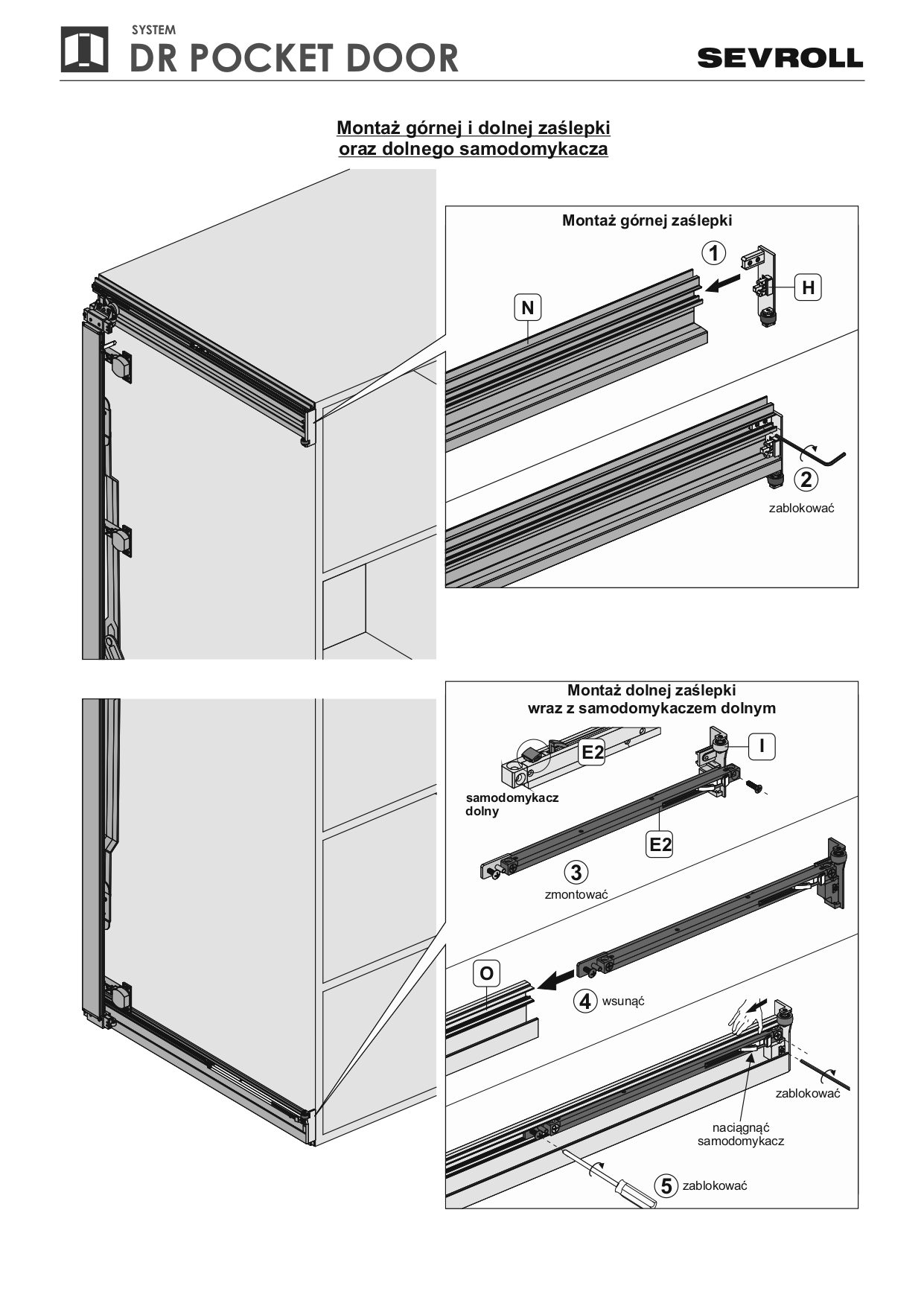 SYSTEM
DR POCKET DOOR

SEVROLL

Montaż górnej i dolnej zaślepki oraz dolnego samodomykacza

Montaż górnej zaślepki

1

H

N

2

zablokować

Montaż dolnej zaślepki wraz z samodomykaczem dolnym

E2

I

samodomykacz dolny

E2

3

zmontować

O

4 wsunąć

zablokować

naciągnąć samodomykacz

5 zablokować