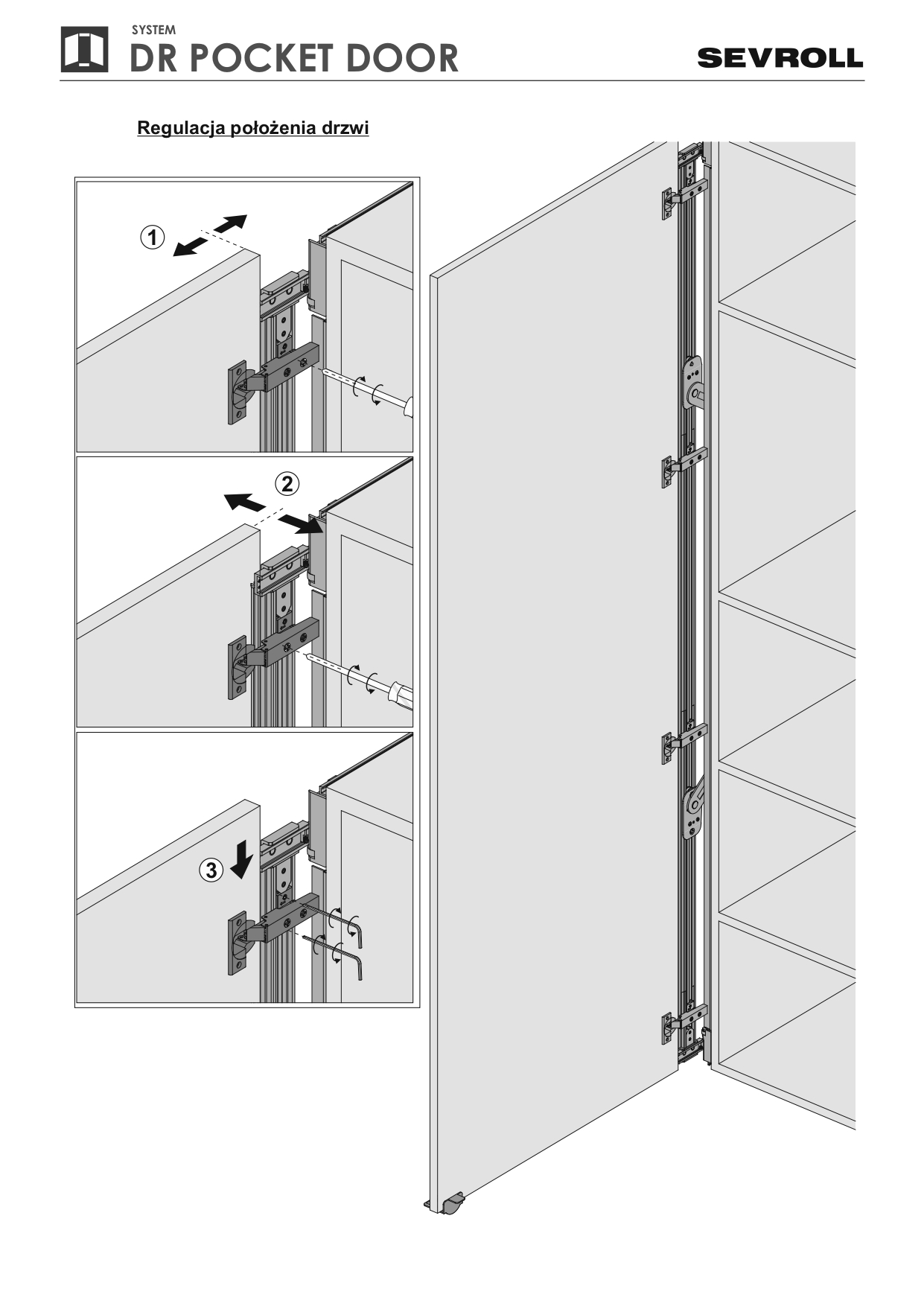 SYSTEM
DR POCKET DOOR

SEVROLL

Regulacja położenia drzwi

1

2

3