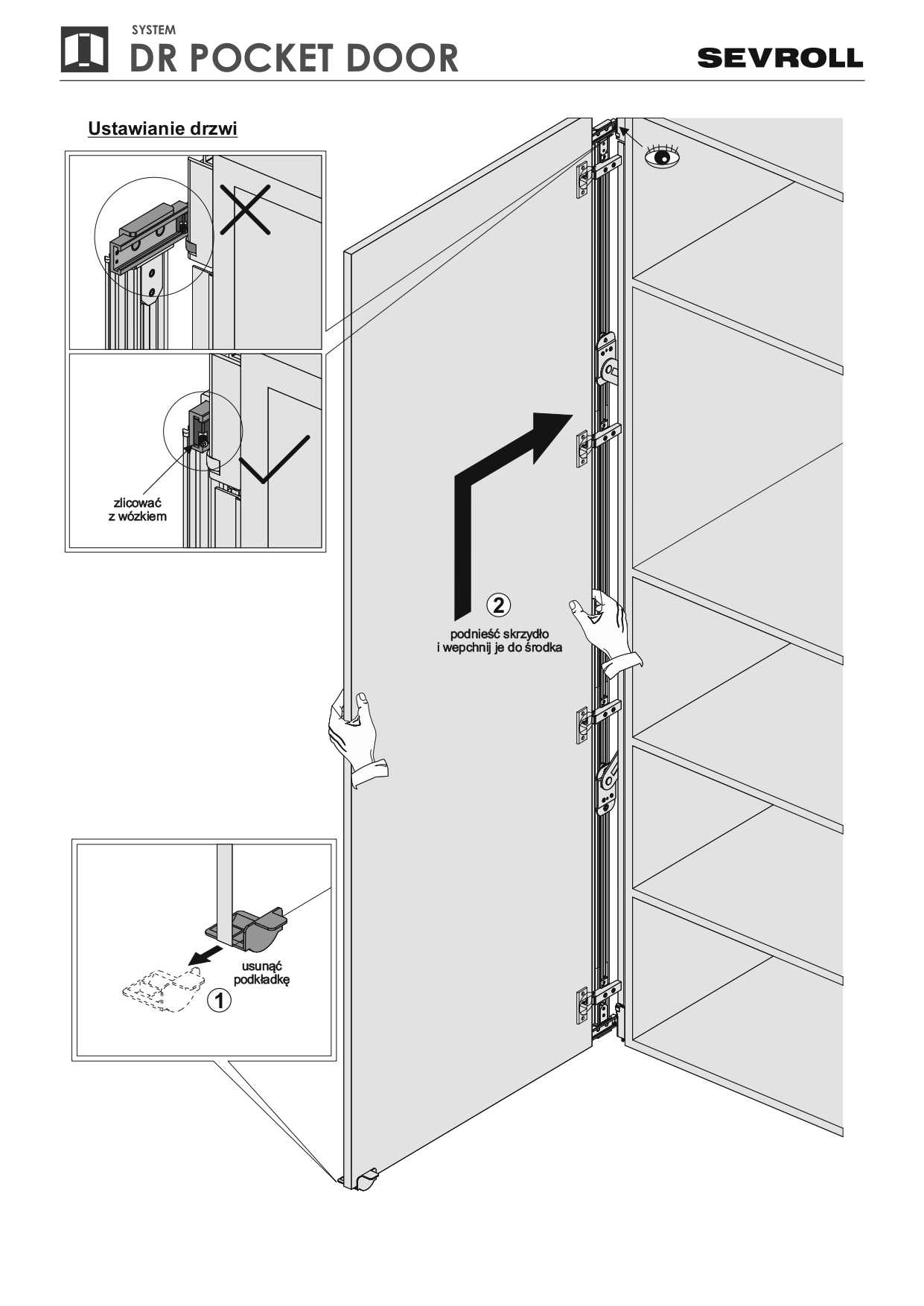 SYSTEM
DR POCKET DOOR

SEVROLL

Ustawianie drzwi

zlicować z wózkiem

2
podnieść skrzydło i wepchnij je do środka

usunąć podkładkę
1