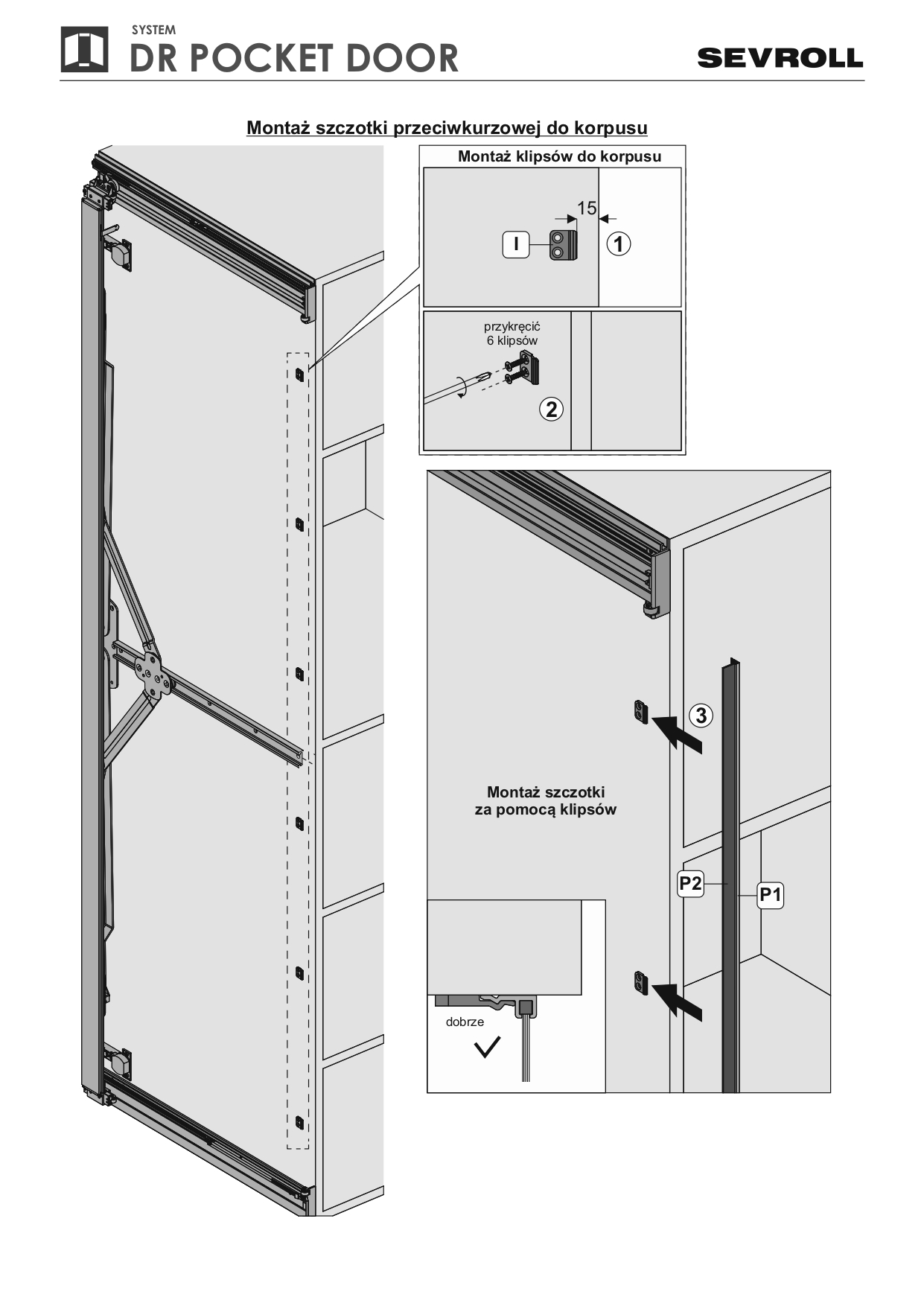 SYSTEM
DR POCKET DOOR

SEVROLL

Montaż szczotki przeciwkurzowej do korpusu

Montaż klipsów do korpusu

15

I

1

przykręcić
6 klipsów

2

3

Montaż szczotki
za pomocą klipsów

P2

P1

dobrze